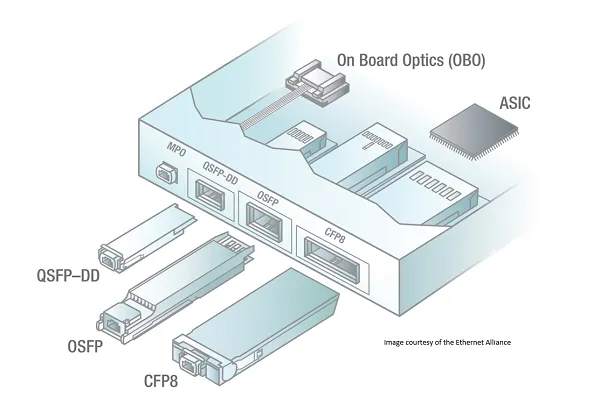 On Board Optics (OBO)

ASIC

MPO

QSFP-DD

OSFP

CFP8

QSFP–DD

OSFP

CFP8

Image courtesy of the Ethernet Alliance